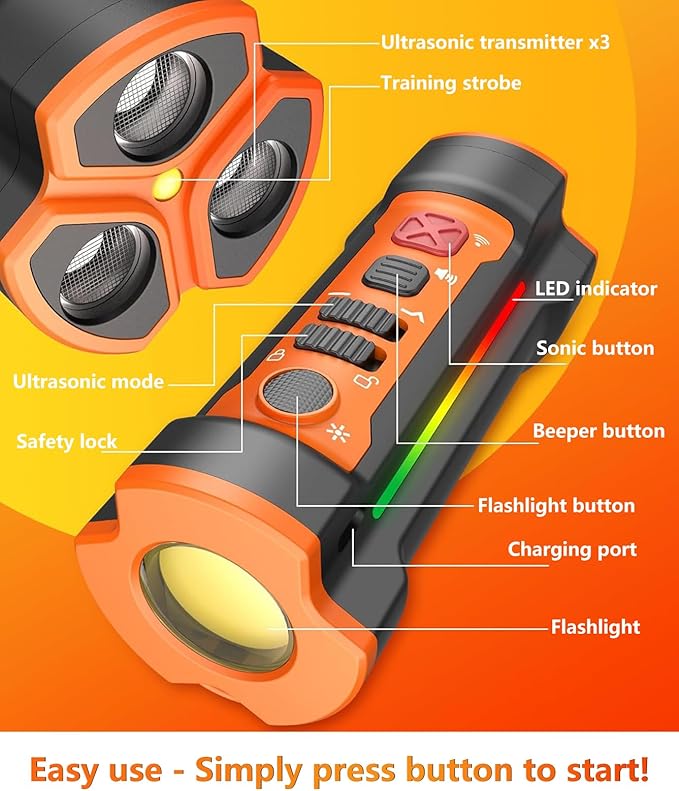 Ultrasonic transmitter x3
Training strobe
LED indicator
Sonic button
Ultrasonic mode
Safety lock
Beeper button
Flashlight button
Charging port
Flashlight
Easy use - Simply press button to start!